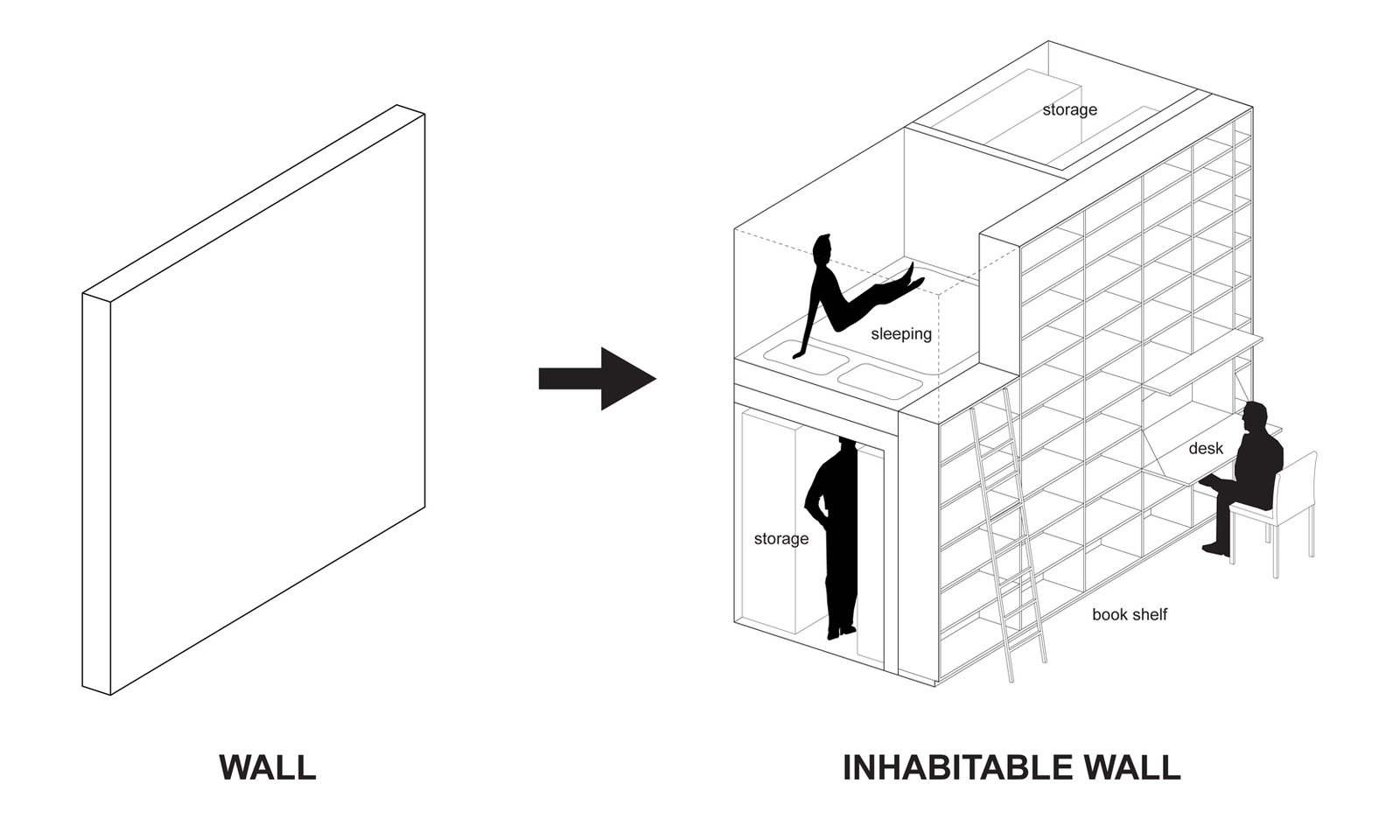 storage

sleeping

desk

storage

book shelf

WALL

INHABITABLE WALL